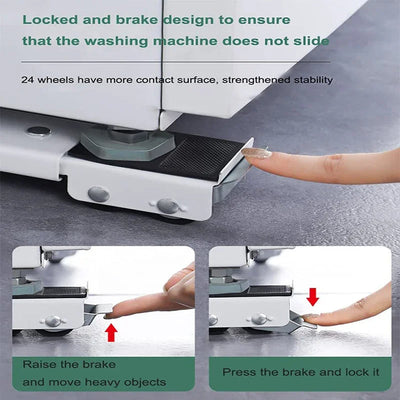 Locked and brake design to ensure that the washing machine does not slide

24 wheels have more contact surface, strengthened stability

Raise the brake
and move heavy objects

Press the brake and lock it